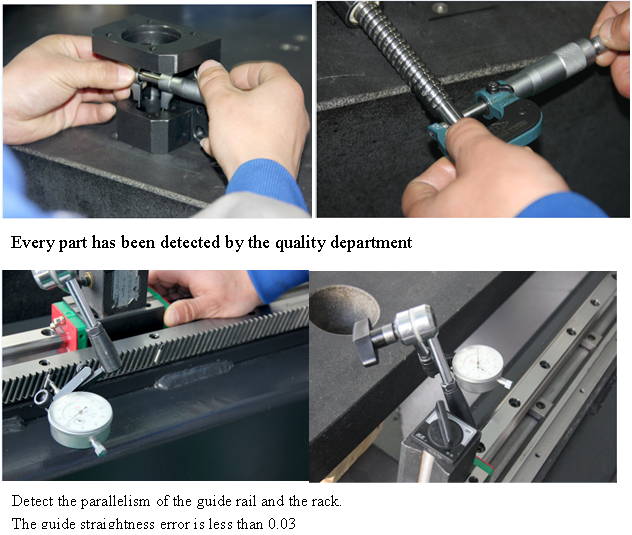 Every part has been detected by the quality department

Detect the parallelism of the guide rail and the rack.
The guide straightness error is less than 0.03